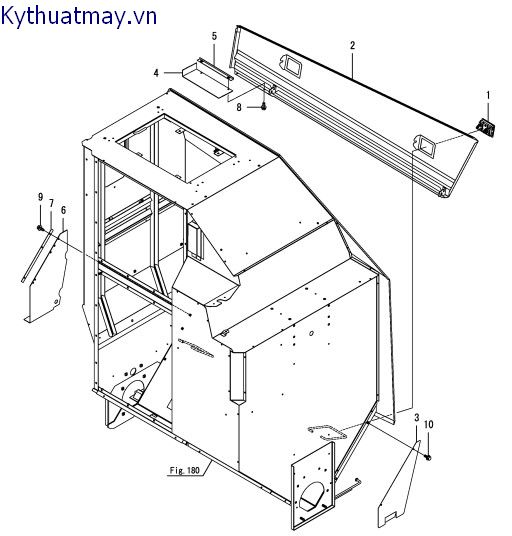 Kythuatmay.vn

5
2
4
8
1
9
7
6
3
10
Fig. 180